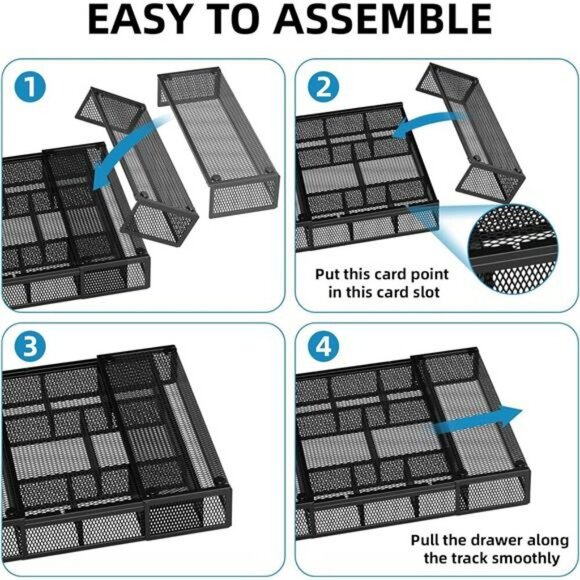 EASY TO ASSEMBLE

1

2

Put this card point in this card slot

3

4

Pull the drawer along the track smoothly